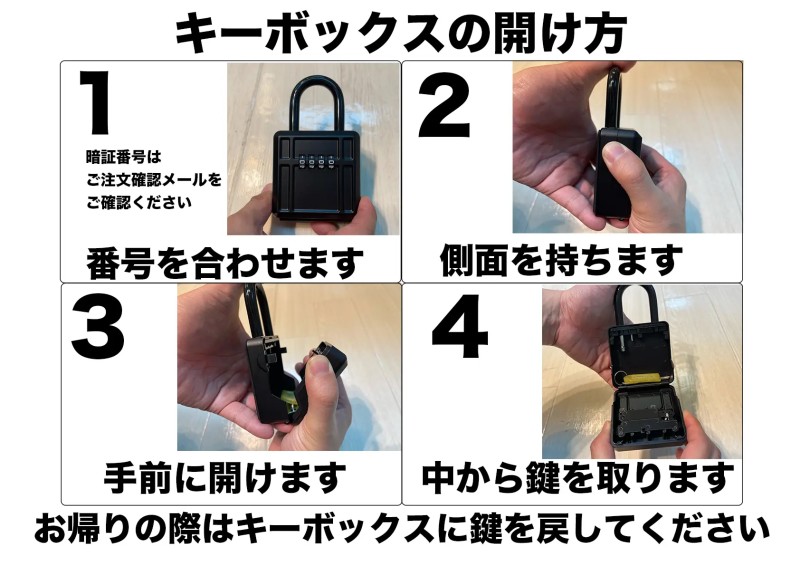 キーボックスの開け方

1

暗証番号は
ご注文確認メールを
ご確認ください

番号を合わせます

2

側面を持ちます

3

手前に開けます

4

中から鍵を取ります

お帰りの際はキーボックスに鍵を戻してください